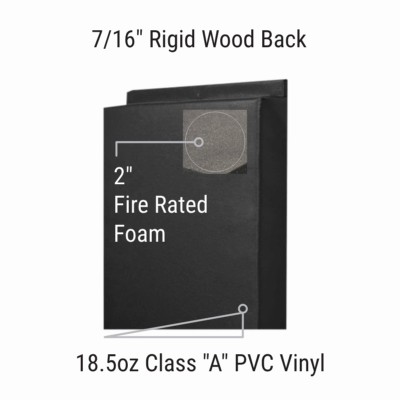 7/16" Rigid Wood Back

2"
Fire Rated
Foam

18.5oz Class "A" PVC Vinyl