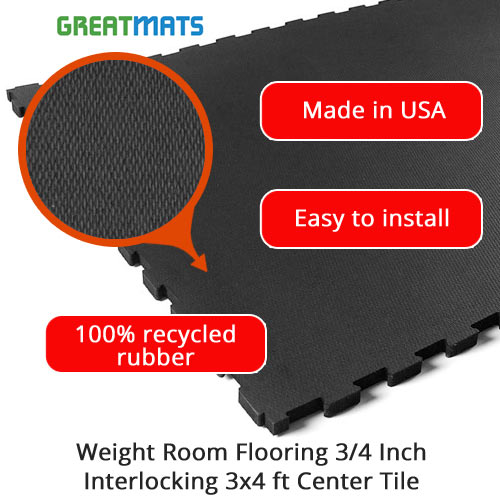 GREATMATS

Made in USA

Easy to install

100% recycled rubber

Weight Room Flooring 3/4 Inch Interlocking 3x4 ft Center Tile