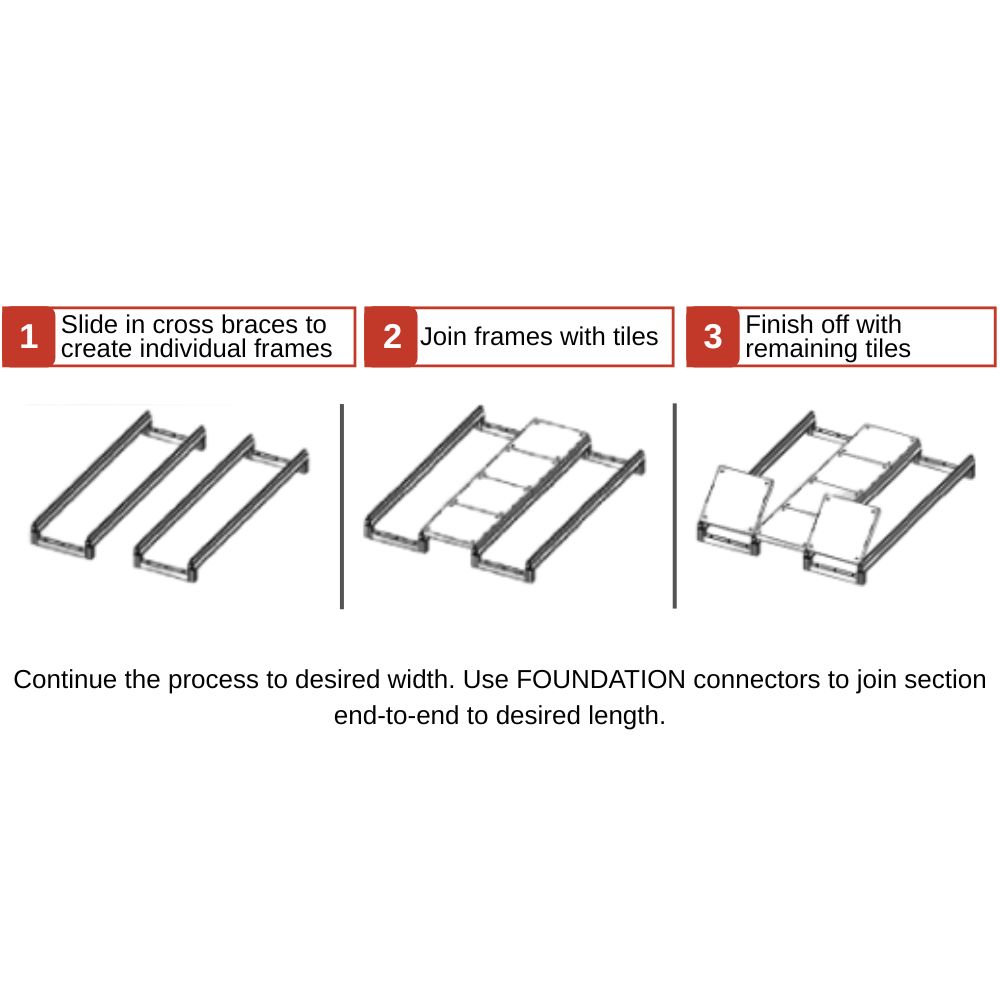 1 Slide in cross braces to create individual frames

2 Join frames with tiles

3 Finish off with remaining tiles

Continue the process to desired width. Use FOUNDATION connectors to join section end-to-end to desired length.