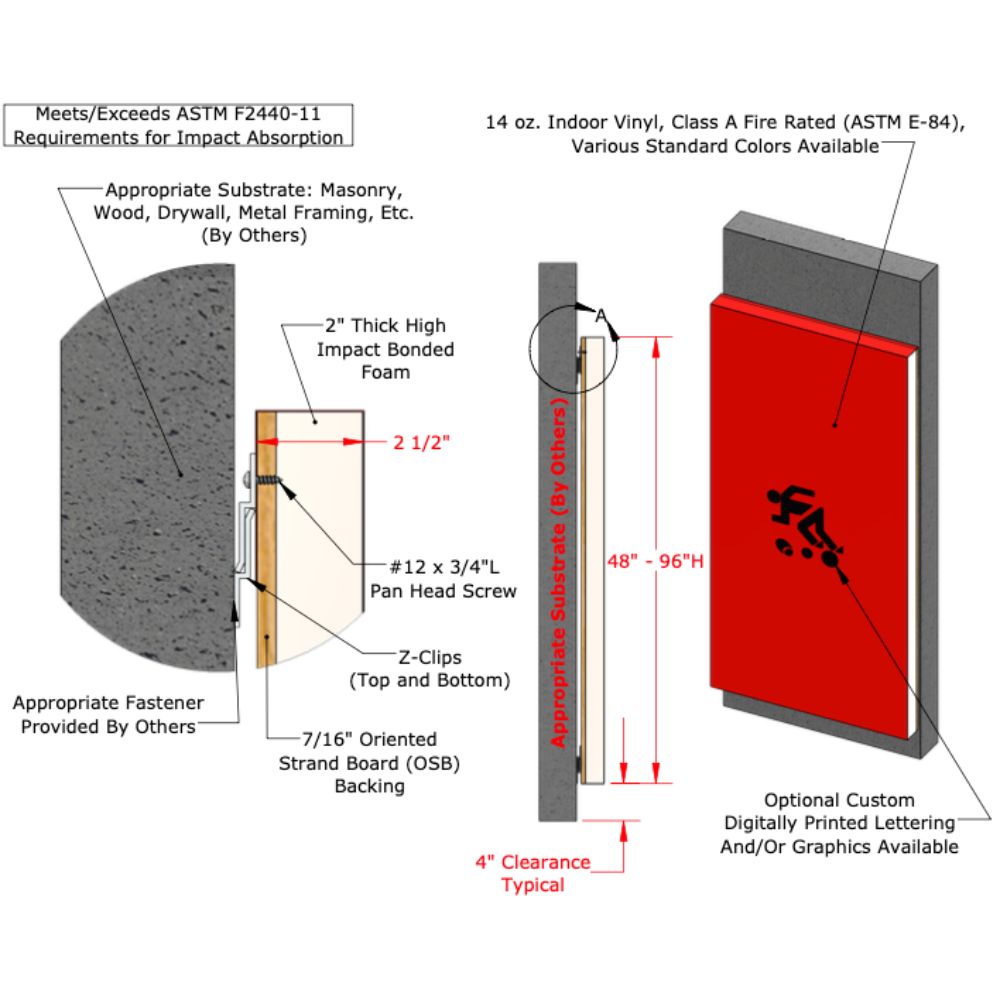 Meets/Exceeds ASTM F2440-11
Requirements for Impact Absorption

Appropriate Substrate: Masonry, Wood, Drywall, Metal Framing, Etc. (By Others)

2" Thick High Impact Bonded Foam

2 1/2"

#12 x 3/4"L
Pan Head Screw

Z-Clips
(Top and Bottom)

Appropriate Fastener
Provided By Others

7/16" Oriented
Strand Board (OSB)
Backing

14 oz. Indoor Vinyl, Class A Fire Rated (ASTM E-84),
Various Standard Colors Available

A

Appropriate Substrate (By Others)

48" - 96"H

4" Clearance
Typical

Optional Custom
Digitally Printed Lettering
And/Or Graphics Available