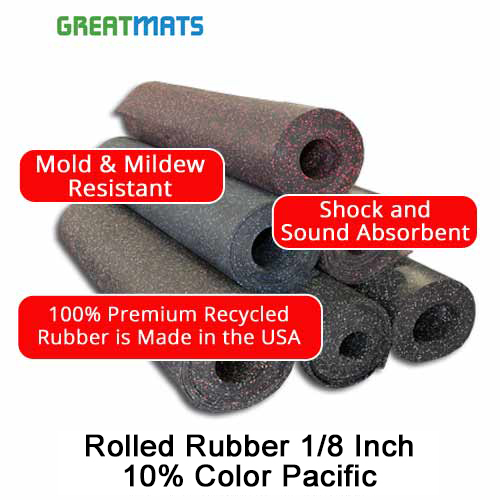 GREATMATS

Mold & Mildew Resistant

Shock and Sound Absorbent

100% Premium Recycled Rubber is Made in the USA

Rolled Rubber 1/8 Inch
10% Color Pacific