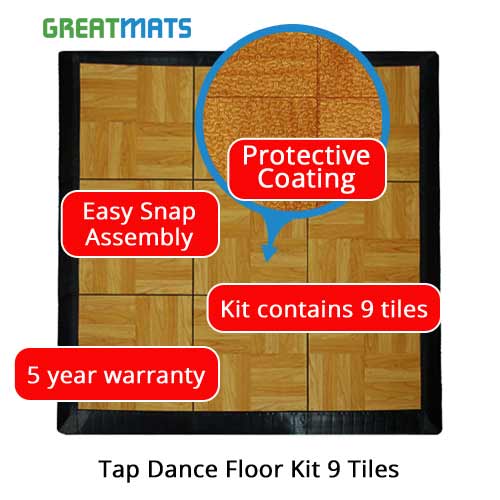 GREATMATS

Protective Coating

Easy Snap Assembly

Kit contains 9 tiles

5 year warranty

Tap Dance Floor Kit 9 Tiles