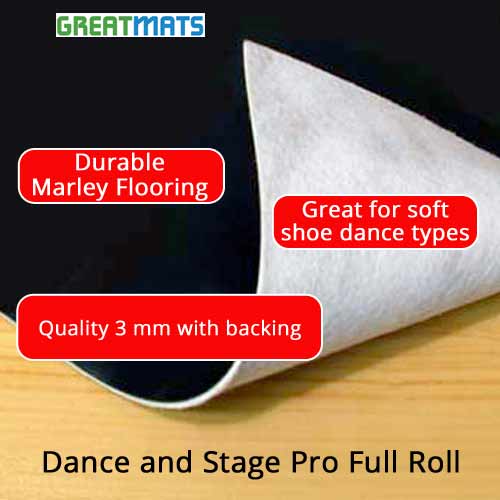 GREATMATS

Durable Marley Flooring

Great for soft shoe dance types

Quality 3 mm with backing

Dance and Stage Pro Full Roll