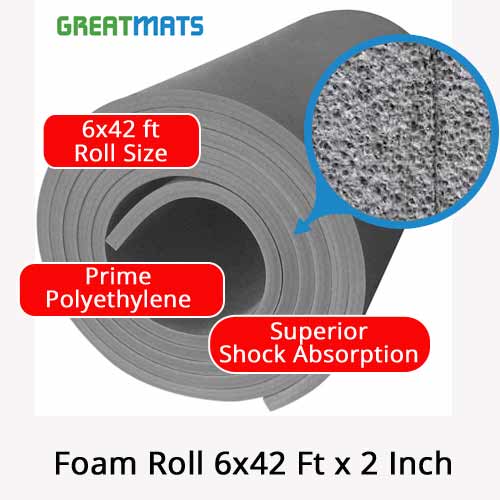 GREATMATS

6x42 ft
Roll Size

Prime
Polyethylene

Superior
Shock Absorption

Foam Roll 6x42 Ft x 2 Inch