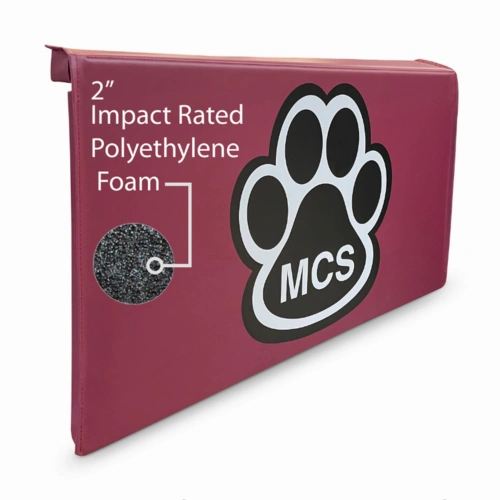 2″
Impact Rated
Polyethylene
Foam

MCS