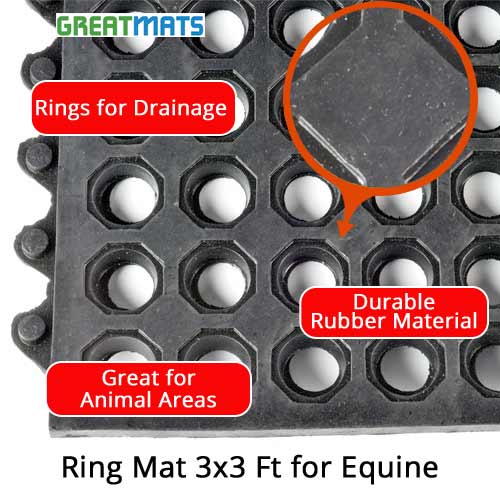 GREATMATS

Rings for Drainage

Durable Rubber Material

Great for Animal Areas

Ring Mat 3x3 Ft for Equine