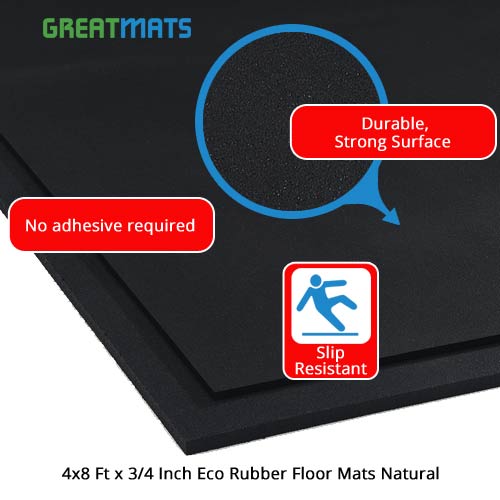 GREATMATS

Durable, Strong Surface

No adhesive required

Slip Resistant

4x8 Ft x 3/4 Inch Eco Rubber Floor Mats Natural