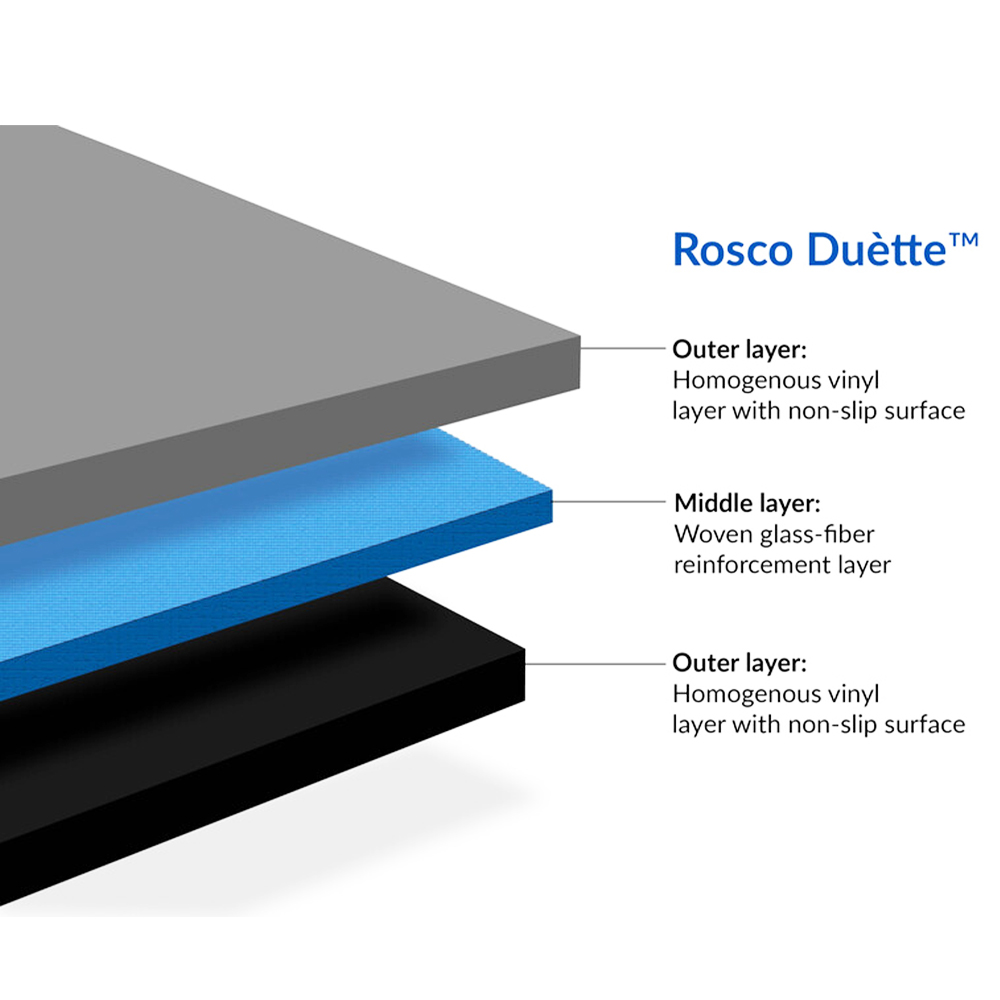 Rosco Duètte™

Outer layer:
Homogenous vinyl layer with non-slip surface

Middle layer:
Woven glass-fiber reinforcement layer

Outer layer:
Homogenous vinyl layer with non-slip surface