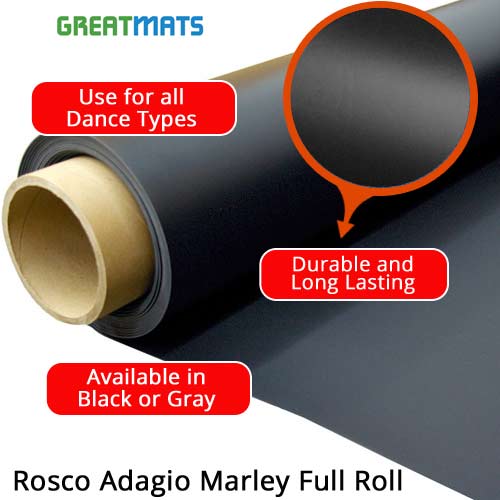 GREATMATS

Use for all Dance Types

Durable and Long Lasting

Available in Black or Gray

Rosco Adagio Marley Full Roll