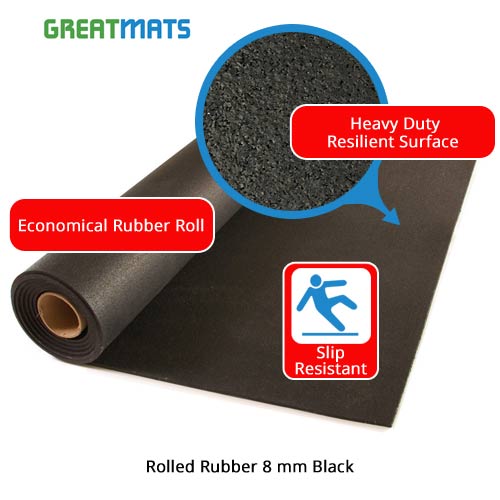 GREATMATS

Heavy Duty Resilient Surface

Economical Rubber Roll

Slip Resistant

Rolled Rubber 8 mm Black