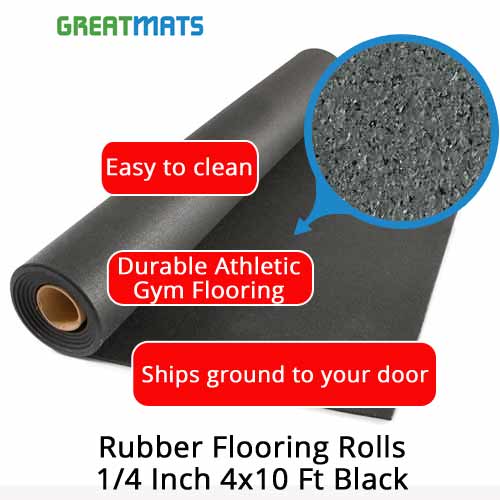 GREATMATS

Easy to clean

Durable Athletic Gym Flooring

Ships ground to your door

Rubber Flooring Rolls 1/4 Inch 4x10 Ft Black