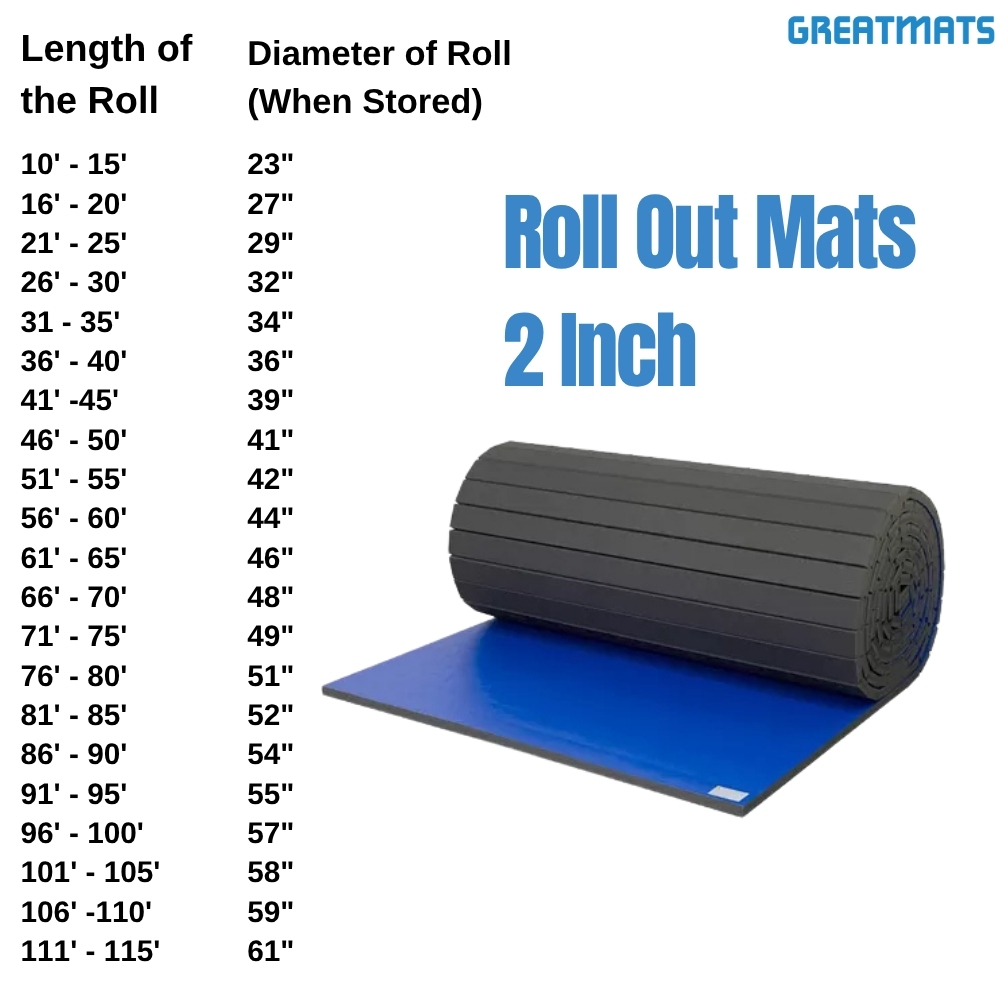 GREATMATS

| Length of the Roll | Diameter of Roll (When Stored) |
|---|---|
| 10' - 15' | 23" |
| 16' - 20' | 27" |
| 21' - 25' | 29" |
| 26' - 30' | 32" |
| 31 - 35' | 34" |
| 36' - 40' | 36" |
| 41' -45' | 39" |
| 46' - 50' | 41" |
| 51' - 55' | 42" |
| 56' - 60' | 44" |
| 61' - 65' | 46" |
| 66' - 70' | 48" |
| 71' - 75' | 49" |
| 76' - 80' | 51" |
| 81' - 85' | 52" |
| 86' - 90' | 54" |
| 91' - 95' | 55" |
| 96' - 100' | 57" |
| 101' - 105' | 58" |
| 106' -110' | 59" |
| 111' - 115' | 61" |

Roll Out Mats
2 Inch