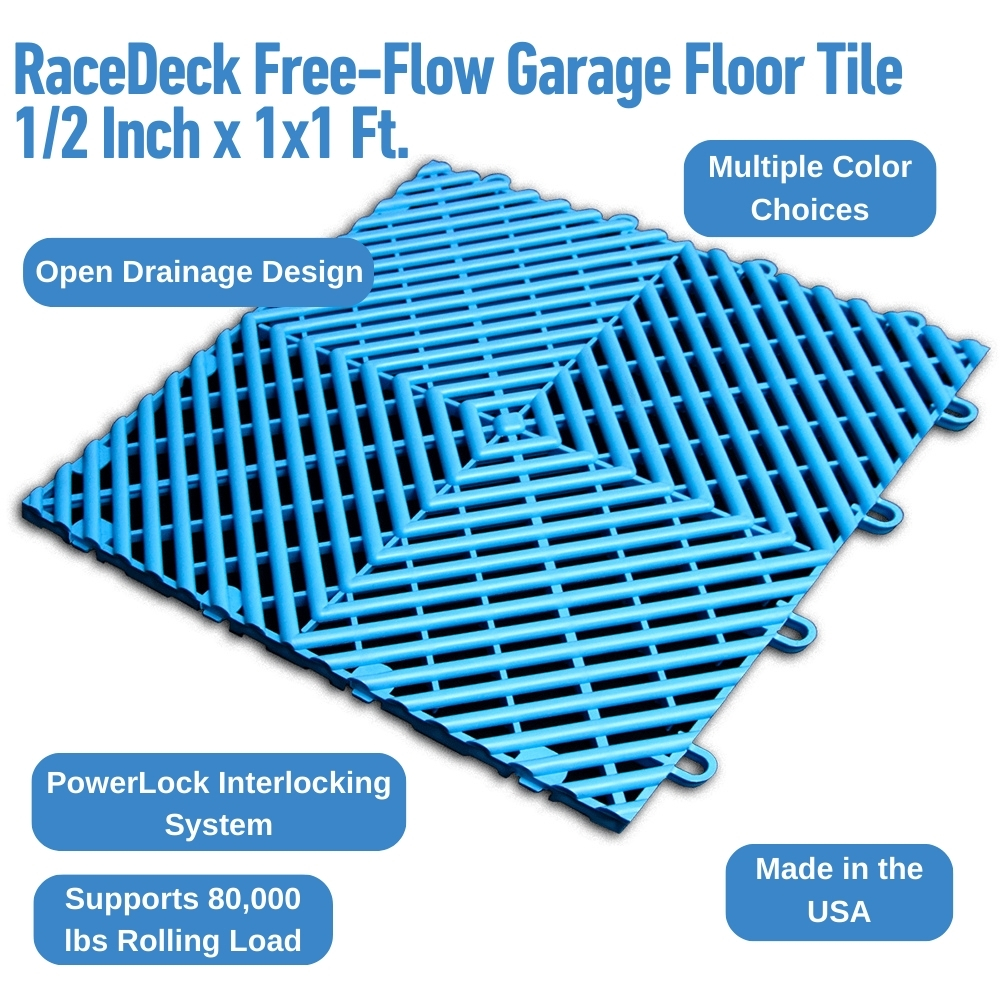 RaceDeck Free-Flow Garage Floor Tile
1/2 Inch x 1x1 Ft.

Multiple Color Choices

Open Drainage Design

PowerLock Interlocking System

Supports 80,000 lbs Rolling Load

Made in the USA