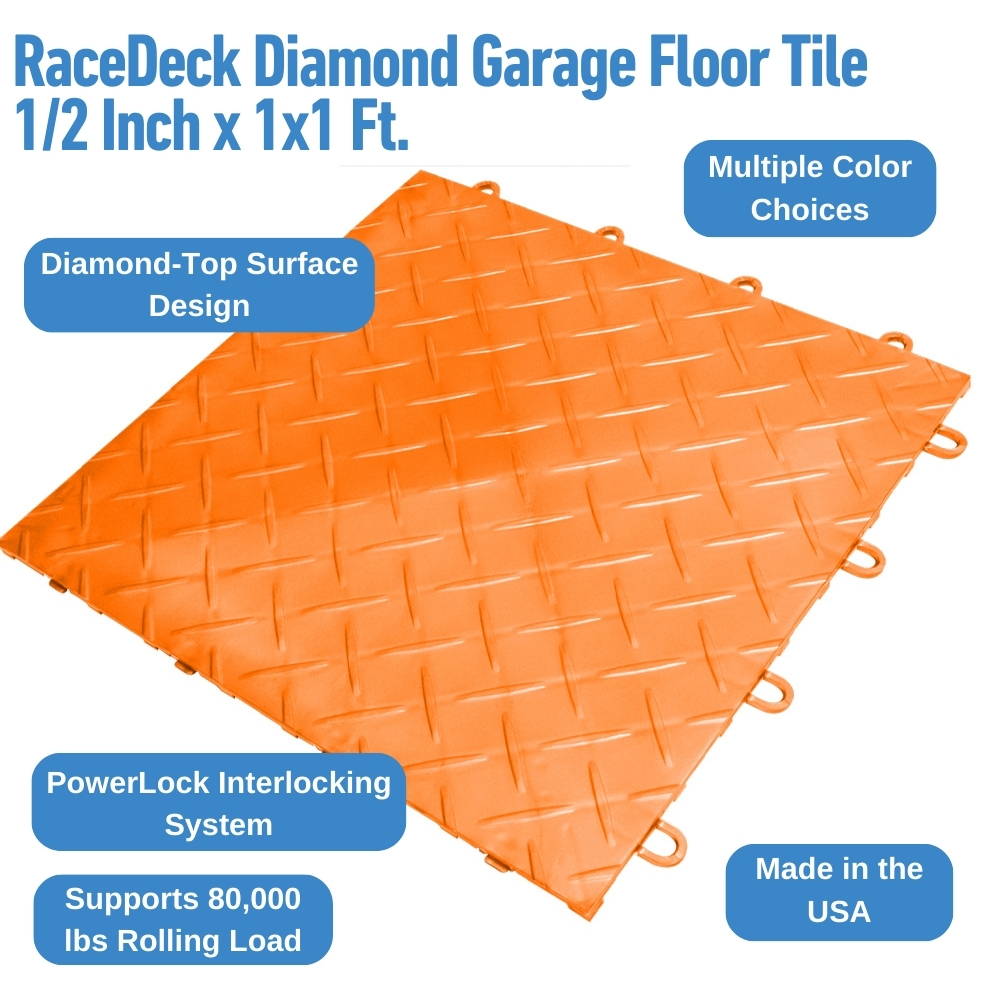 RaceDeck Diamond Garage Floor Tile 1/2 Inch x 1x1 Ft.

Multiple Color Choices

Diamond-Top Surface Design

PowerLock Interlocking System

Supports 80,000 lbs Rolling Load

Made in the USA