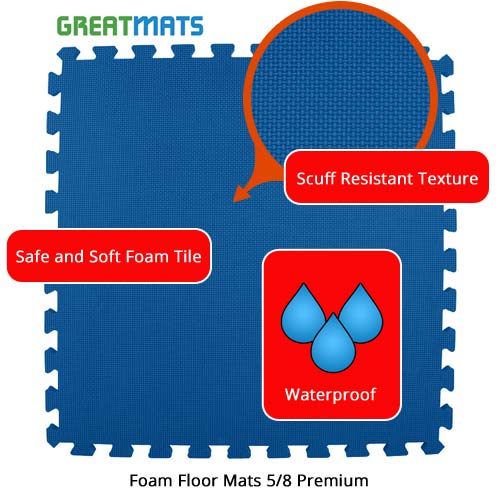 GREATMATS

Scuff Resistant Texture

Safe and Soft Foam Tile

Waterproof

Foam Floor Mats 5/8 Premium