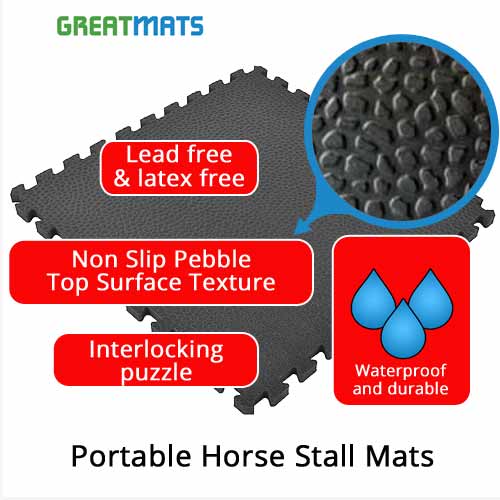 GREATMATS

Lead free & latex free

Non Slip Pebble Top Surface Texture

Interlocking puzzle

Waterproof and durable

Portable Horse Stall Mats