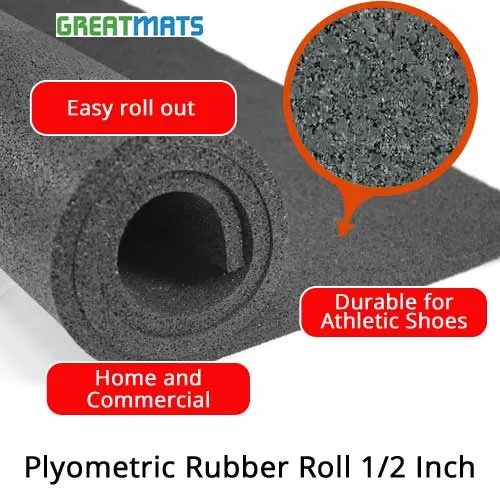 GREATMATS

Easy roll out

Durable for Athletic Shoes

Home and Commercial

Plyometric Rubber Roll 1/2 Inch