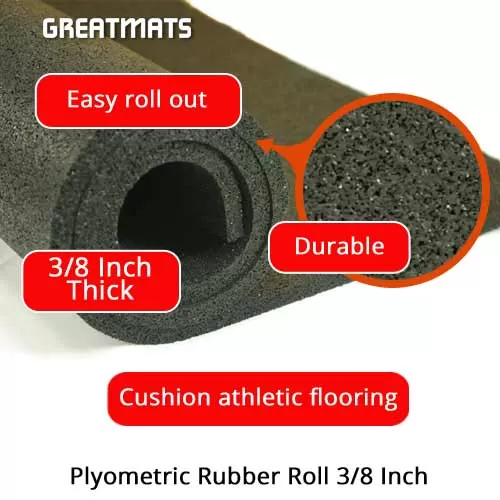 GREATMATS

Easy roll out

Durable

3/8 Inch Thick

Cushion athletic flooring

Plyometric Rubber Roll 3/8 Inch