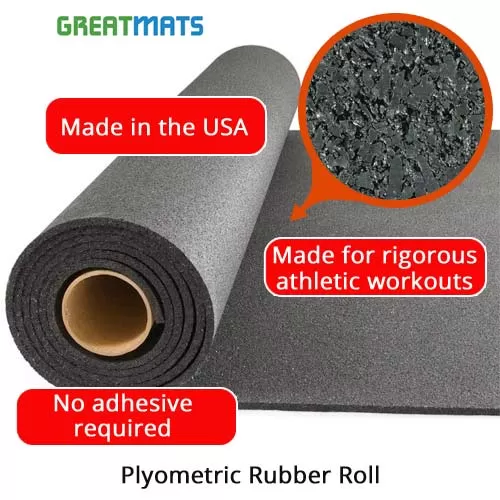 GREATMATS

Made in the USA

Made for rigorous athletic workouts

No adhesive required

Plyometric Rubber Roll