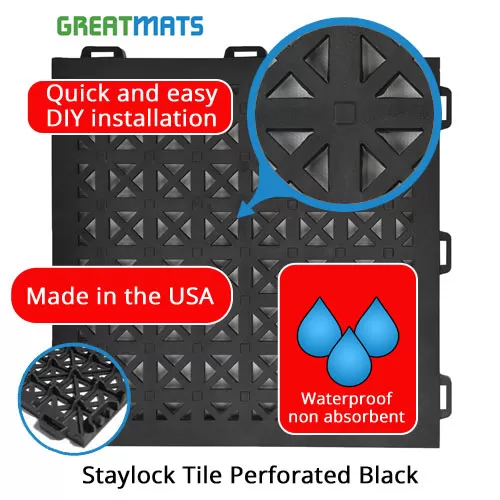 GREATMATS

Quick and easy DIY installation

Made in the USA

Waterproof non absorbent

Staylock Tile Perforated Black