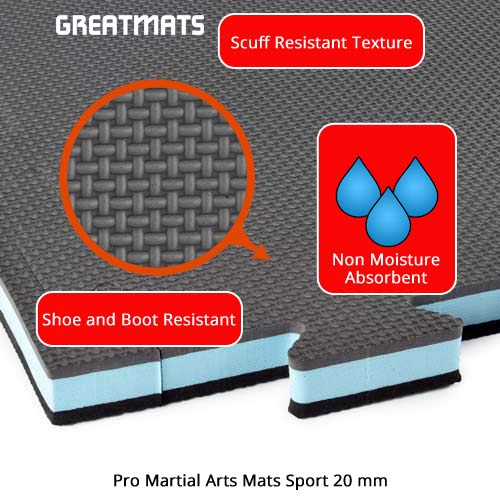 GREATMATS

Scuff Resistant Texture

Non Moisture Absorbent

Shoe and Boot Resistant

Pro Martial Arts Mats Sport 20 mm