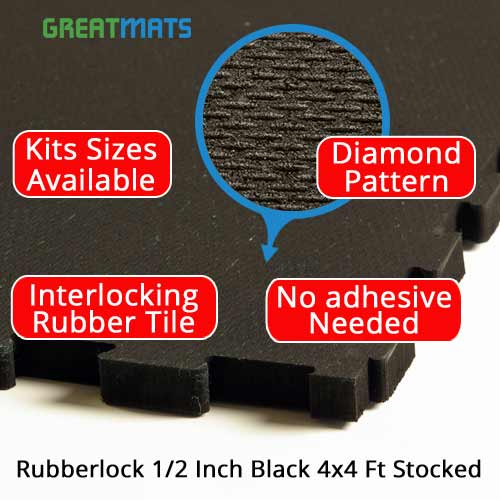 GREATMATS

Kits Sizes Available

Diamond Pattern

Interlocking Rubber Tile

No adhesive Needed

Rubberlock 1/2 Inch Black 4x4 Ft Stocked