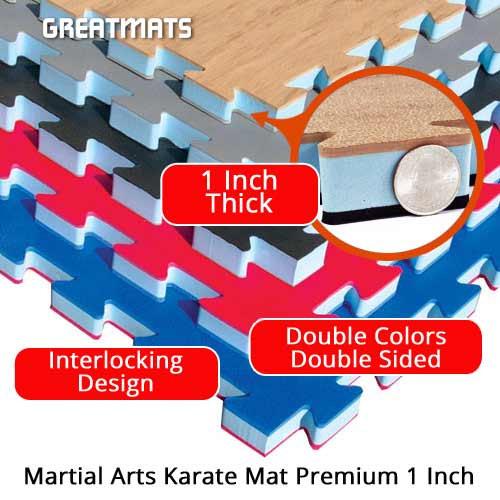 GREATMATS

1 Inch Thick

Double Colors Double Sided

Interlocking Design

Martial Arts Karate Mat Premium 1 Inch