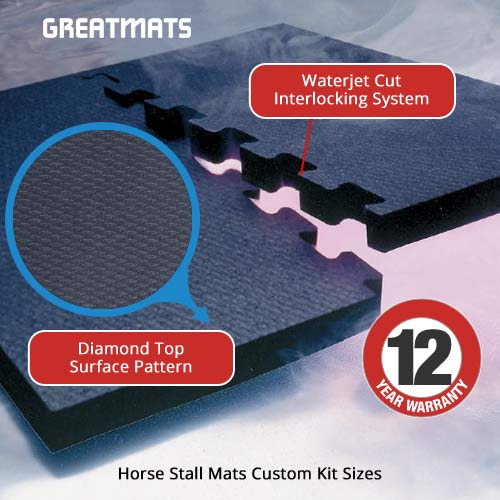 GREATMATS

Waterjet Cut Interlocking System

Diamond Top Surface Pattern

12 YEAR WARRANTY

Horse Stall Mats Custom Kit Sizes