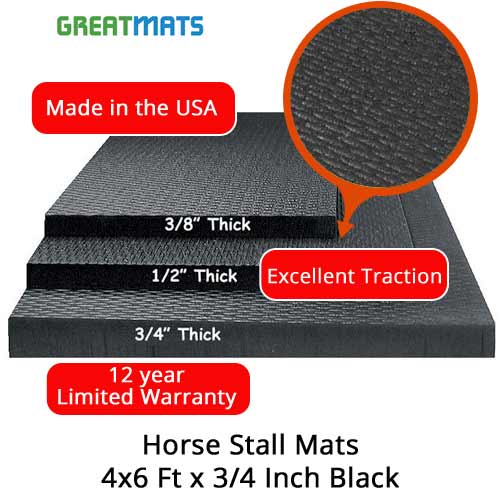 GREATMATS

Made in the USA

3/8" Thick

1/2" Thick

Excellent Traction

3/4" Thick

12 year
Limited Warranty

Horse Stall Mats
4x6 Ft x 3/4 Inch Black