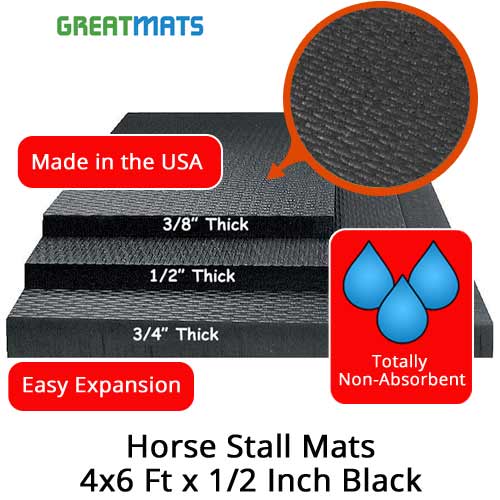 GREATMATS

Made in the USA

3/8" Thick

1/2" Thick

3/4" Thick

Easy Expansion

Totally Non-Absorbent

Horse Stall Mats
4x6 Ft x 1/2 Inch Black