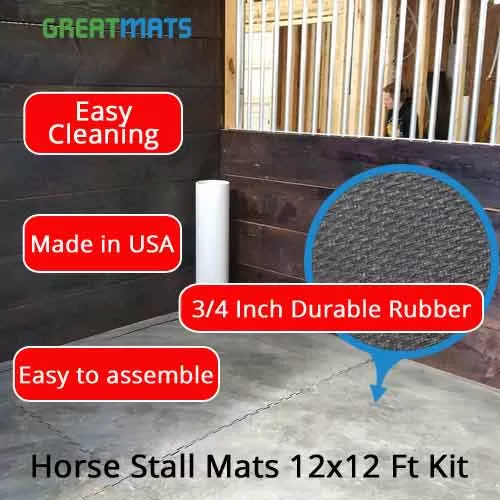 GREATMATS

Easy Cleaning

Made in USA

3/4 Inch Durable Rubber

Easy to assemble

Horse Stall Mats 12x12 Ft Kit