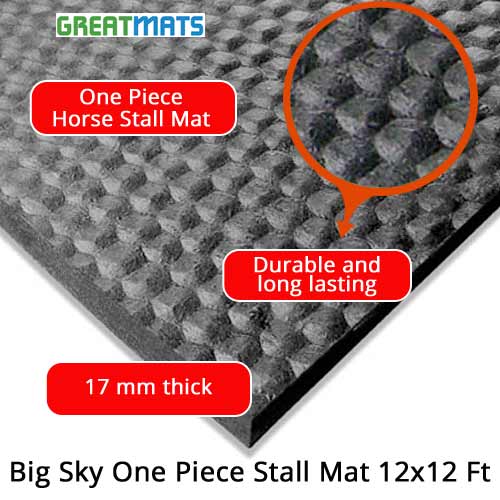 GREATMATS

One Piece
Horse Stall Mat

Durable and
long lasting

17 mm thick

Big Sky One Piece Stall Mat 12x12 Ft