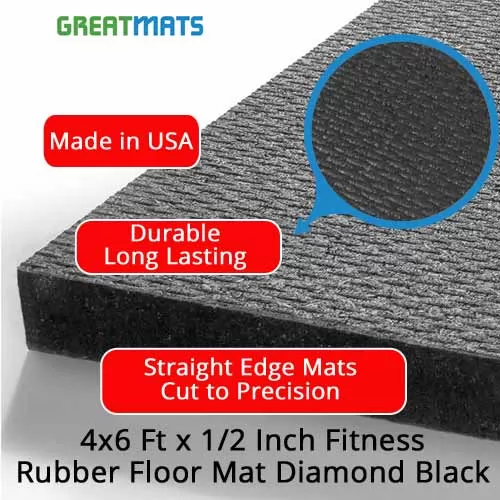 GREATMATS

Made in USA

Durable
Long Lasting

Straight Edge Mats
Cut to Precision

4x6 Ft x 1/2 Inch Fitness
Rubber Floor Mat Diamond Black