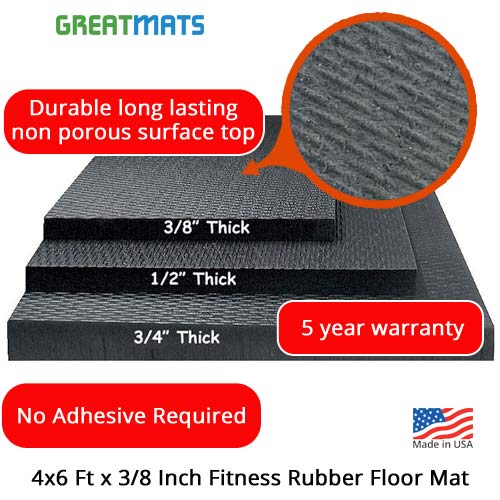 GREATMATS

Durable long lasting non porous surface top

3/8" Thick

1/2" Thick

3/4" Thick

5 year warranty

No Adhesive Required

Made in USA

4x6 Ft x 3/8 Inch Fitness Rubber Floor Mat