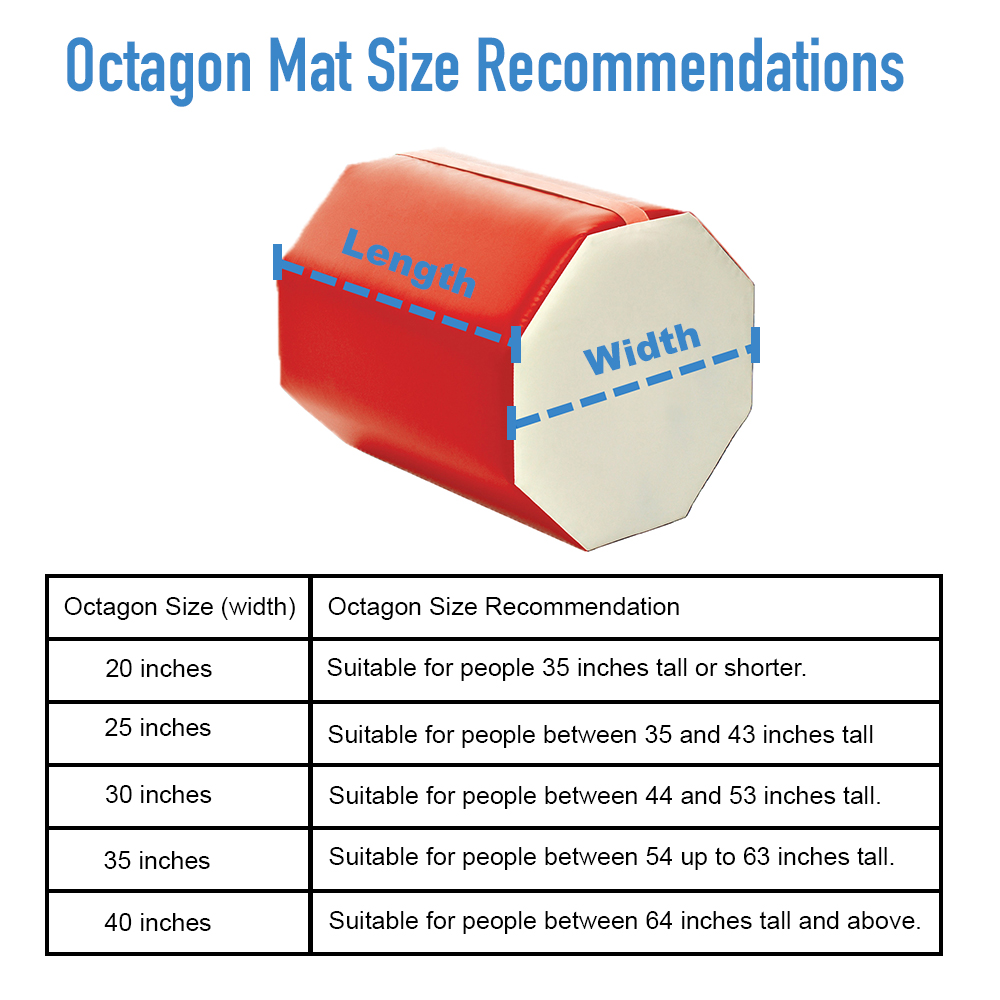 Octagon Mat Size Recommendations

Length

Width

| Octagon Size (width) | Octagon Size Recommendation |
|---|---|
| 20 inches | Suitable for people 35 inches tall or shorter. |
| 25 inches | Suitable for people between 35 and 43 inches tall |
| 30 inches | Suitable for people between 44 and 53 inches tall. |
| 35 inches | Suitable for people between 54 up to 63 inches tall. |
| 40 inches | Suitable for people between 64 inches tall and above. |