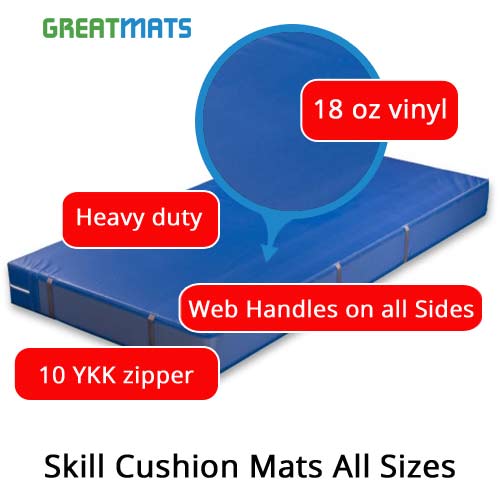 GREATMATS

18 oz vinyl

Heavy duty

Web Handles on all Sides

10 YKK zipper

Skill Cushion Mats All Sizes