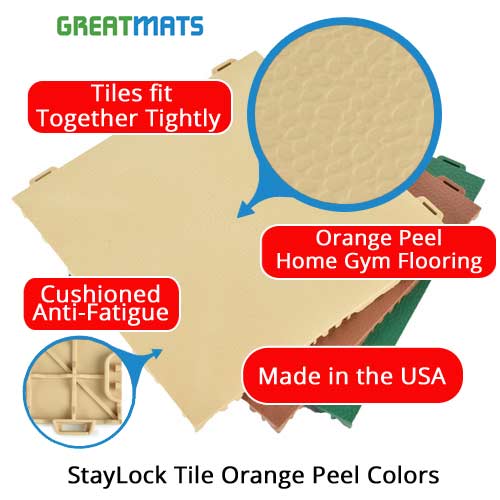 GREATMATS

Tiles fit Together Tightly

Orange Peel Home Gym Flooring

Cushioned Anti-Fatigue

Made in the USA

StayLock Tile Orange Peel Colors