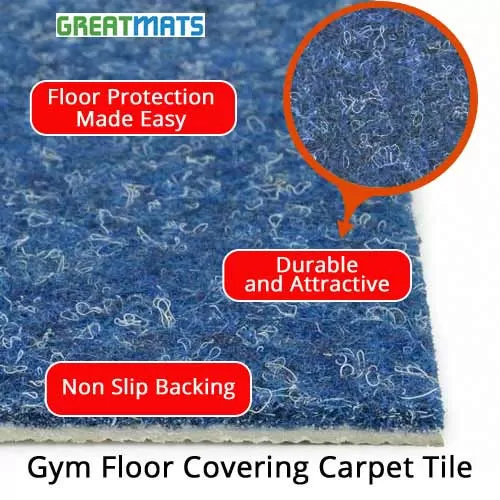 GREATMATS

Floor Protection Made Easy

Durable and Attractive

Non Slip Backing

Gym Floor Covering Carpet Tile