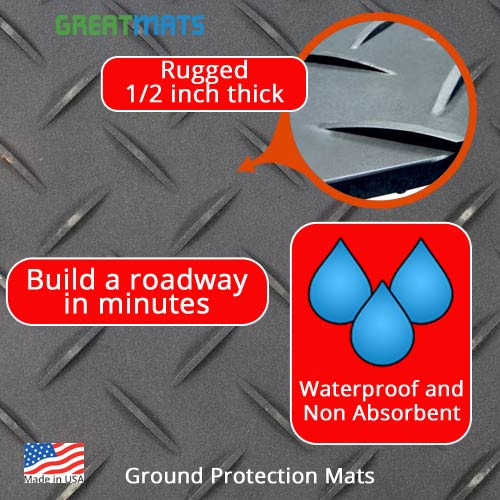 GREATMATS

Rugged
1/2 inch thick

Build a roadway in minutes

Waterproof and Non Absorbent

Made in USA

Ground Protection Mats