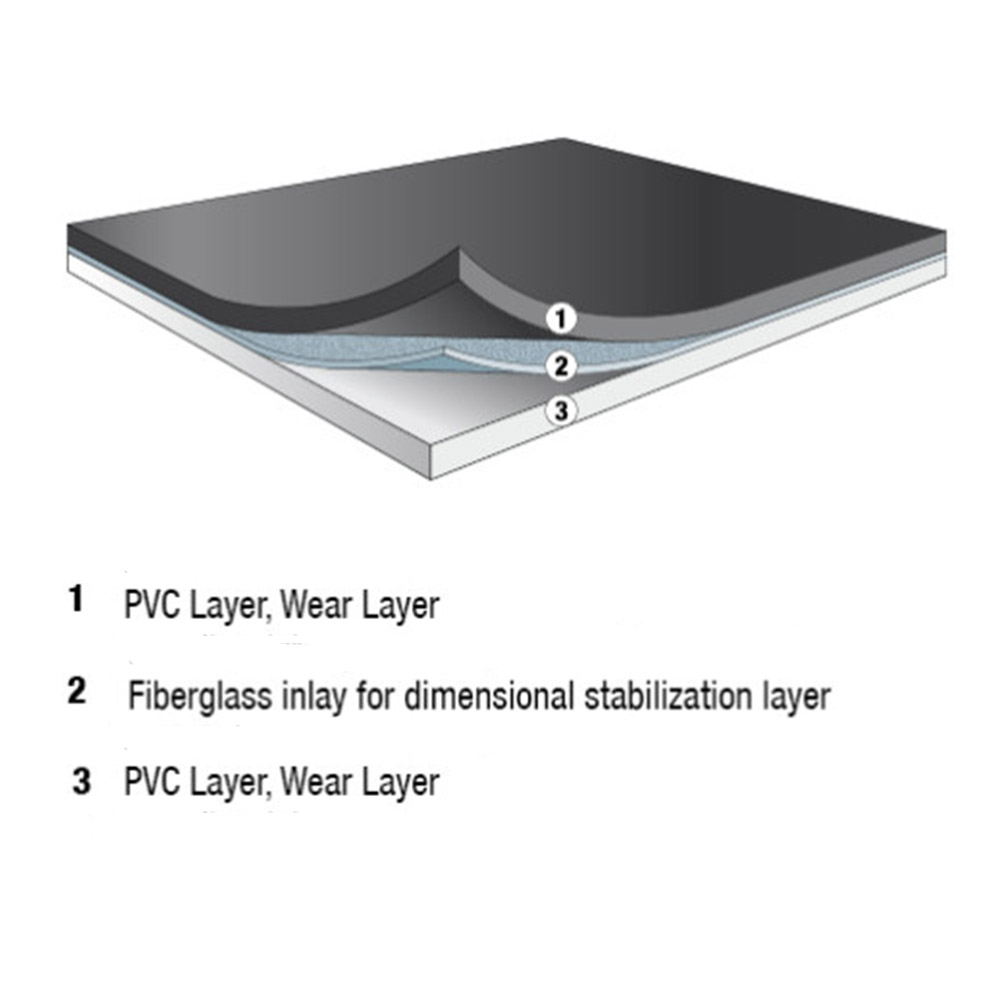 1

2

3

1 PVC Layer, Wear Layer

2 Fiberglass inlay for dimensional stabilization layer

3 PVC Layer, Wear Layer