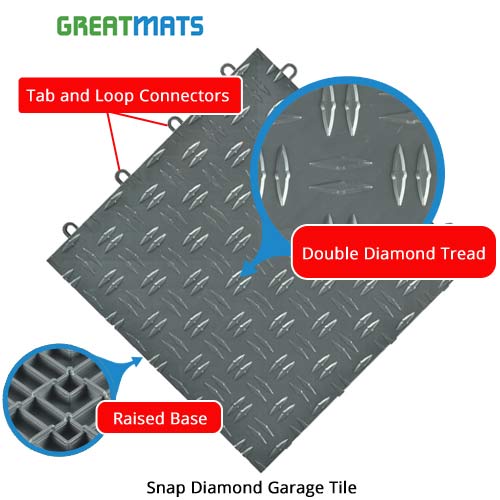 GREATMATS

Tab and Loop Connectors

Double Diamond Tread

Raised Base

Snap Diamond Garage Tile