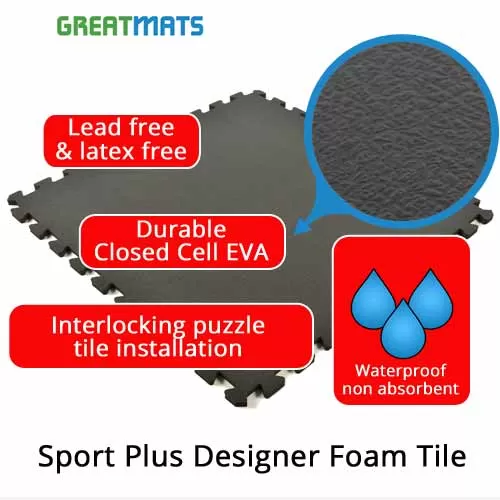 GREATMATS

Lead free & latex free

Durable Closed Cell EVA

Interlocking puzzle tile installation

Waterproof non absorbent

Sport Plus Designer Foam Tile