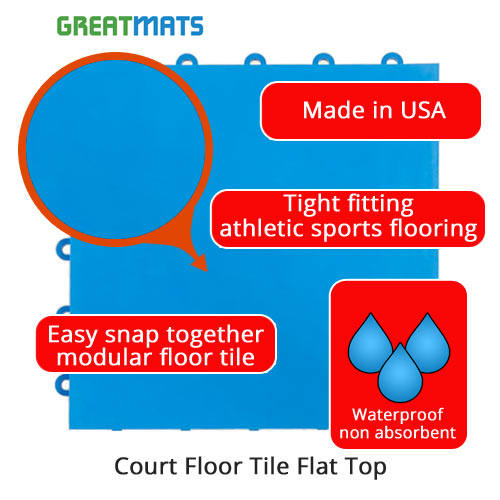 GREATMATS

Made in USA

Tight fitting athletic sports flooring

Easy snap together modular floor tile

Waterproof non absorbent

Court Floor Tile Flat Top