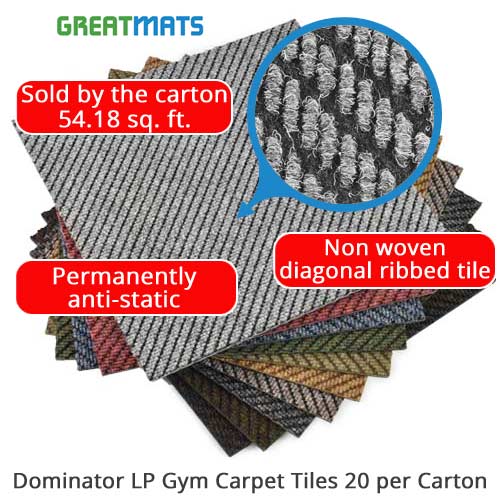 GREATMATS

Sold by the carton
54.18 sq. ft.

Non woven
diagonal ribbed tile

Permanently
anti-static

Dominator LP Gym Carpet Tiles 20 per Carton