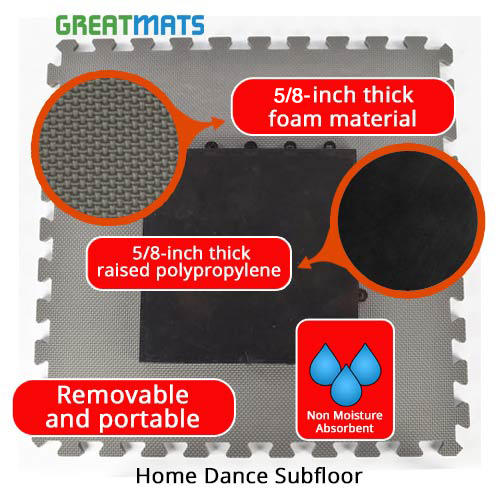 GREATMATS

5/8-inch thick foam material

5/8-inch thick raised polypropylene

Removable and portable

Non Moisture Absorbent

Home Dance Subfloor