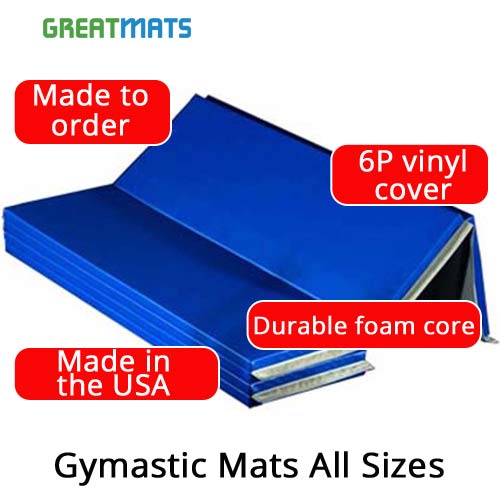 GREATMATS

Made to order

6P vinyl cover

Durable foam core

Made in the USA

Gymastic Mats All Sizes