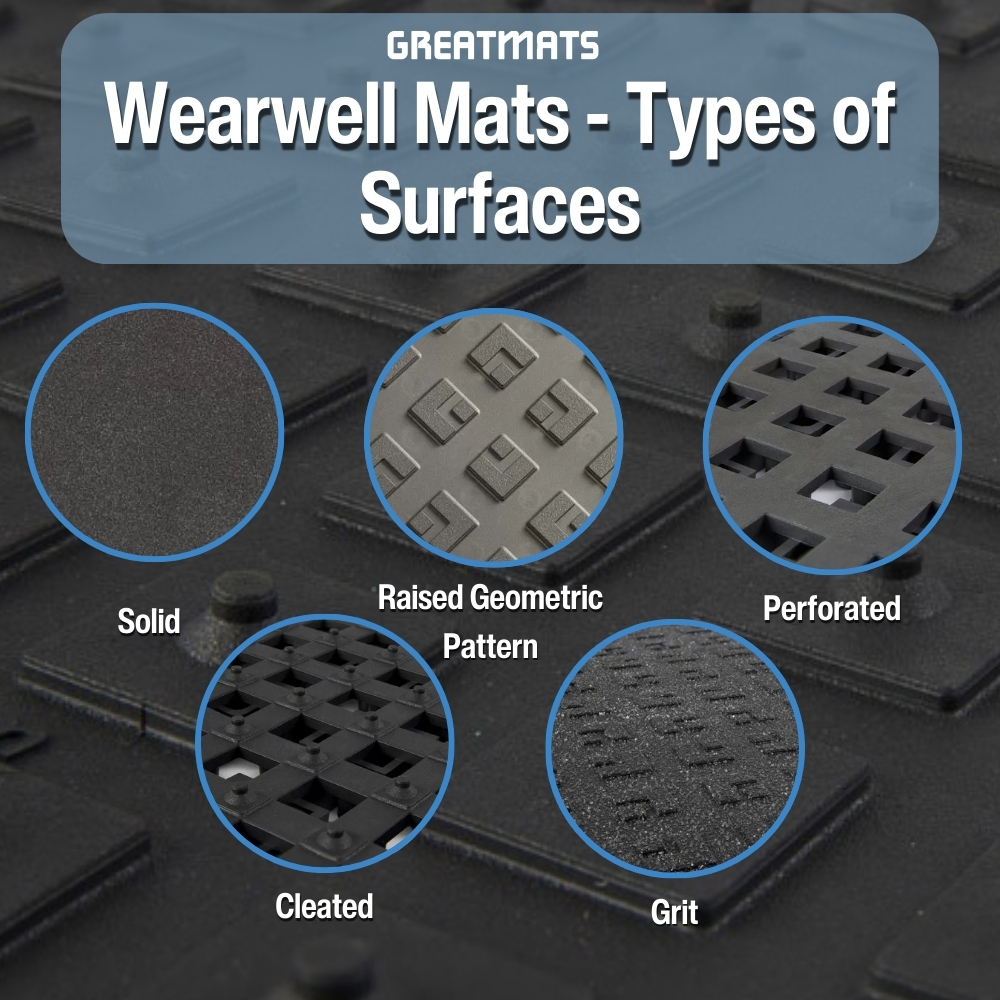 GREATMATS
Wearwell Mats - Types of Surfaces

Solid

Raised Geometric Pattern

Perforated

Cleated

Grit