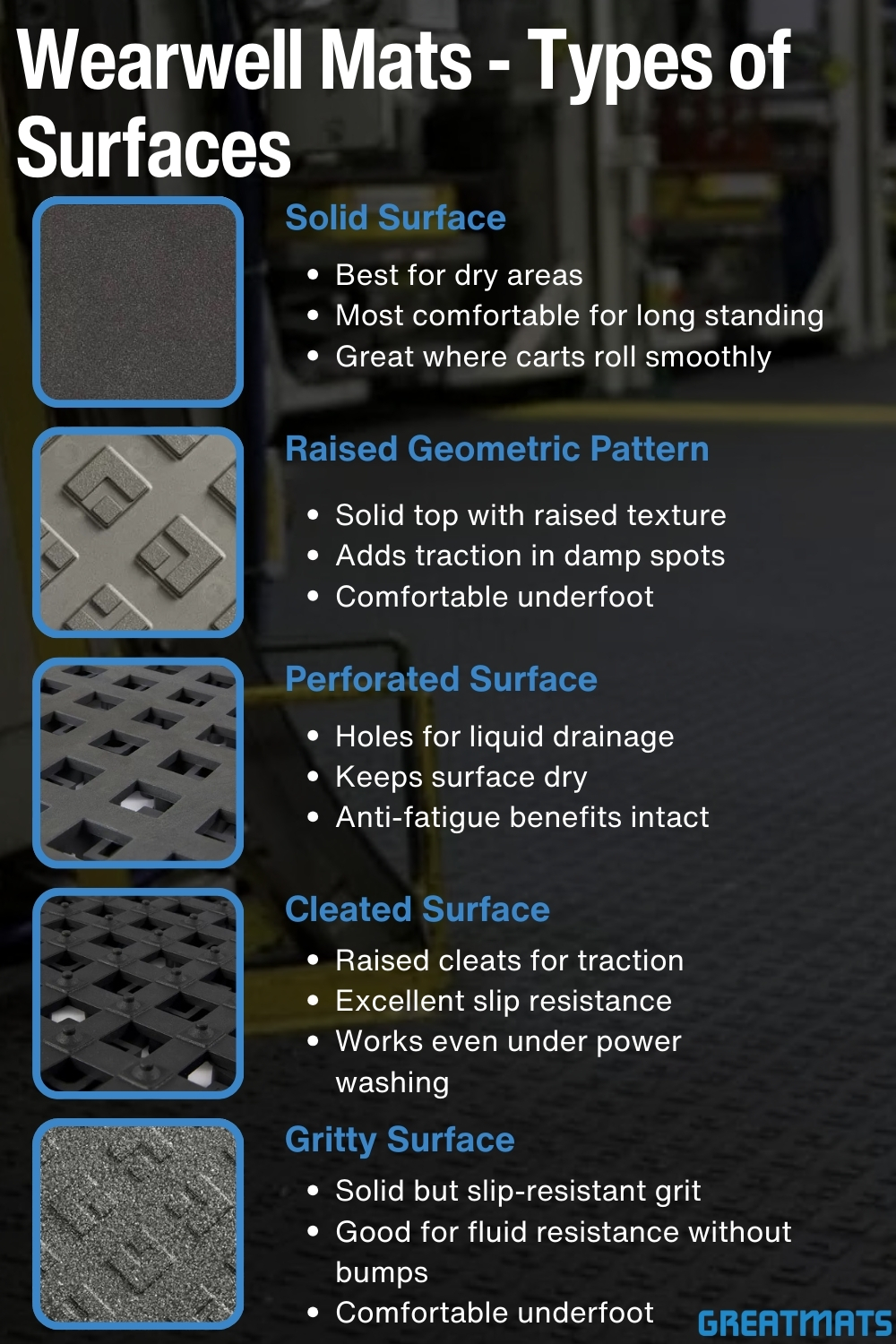 Wearwell Mats - Types of Surfaces

Solid Surface

- Best for dry areas
- Most comfortable for long standing
- Great where carts roll smoothly

Raised Geometric Pattern

- Solid top with raised texture
- Adds traction in damp spots
- Comfortable underfoot

Perforated Surface

- Holes for liquid drainage
- Keeps surface dry
- Anti-fatigue benefits intact

Cleated Surface

- Raised cleats for traction
- Excellent slip resistance
- Works even under power washing

Gritty Surface

- Solid but slip-resistant grit
- Good for fluid resistance without bumps
- Comfortable underfoot

GREATMATS