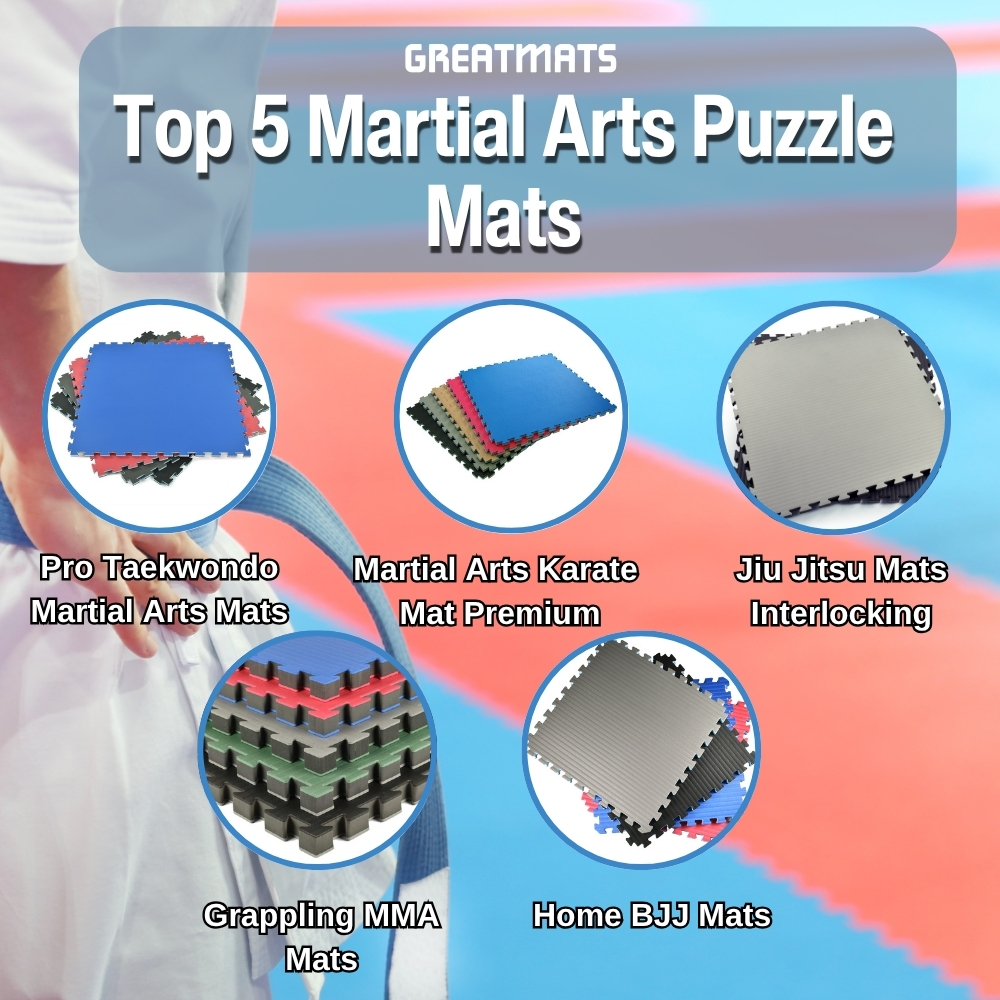 GREATMATS

Top 5 Martial Arts Puzzle Mats

Pro Taekwondo Martial Arts Mats

Martial Arts Karate Mat Premium

Jiu Jitsu Mats Interlocking

Grappling MMA Mats

Home BJJ Mats