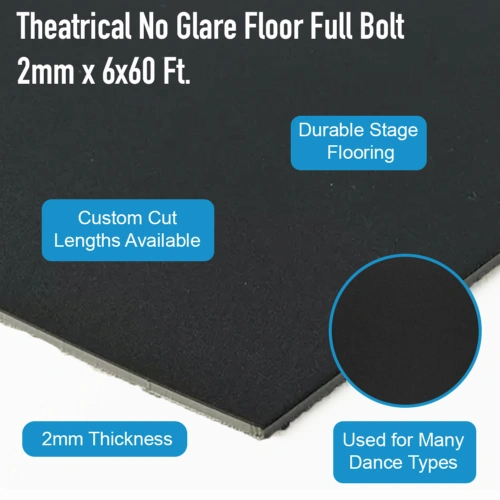 Theatrical No Glare Floor Full Bolt 2mm x 6x60 Ft.

Durable Stage Flooring

Custom Cut Lengths Available

2mm Thickness

Used for Many Dance Types